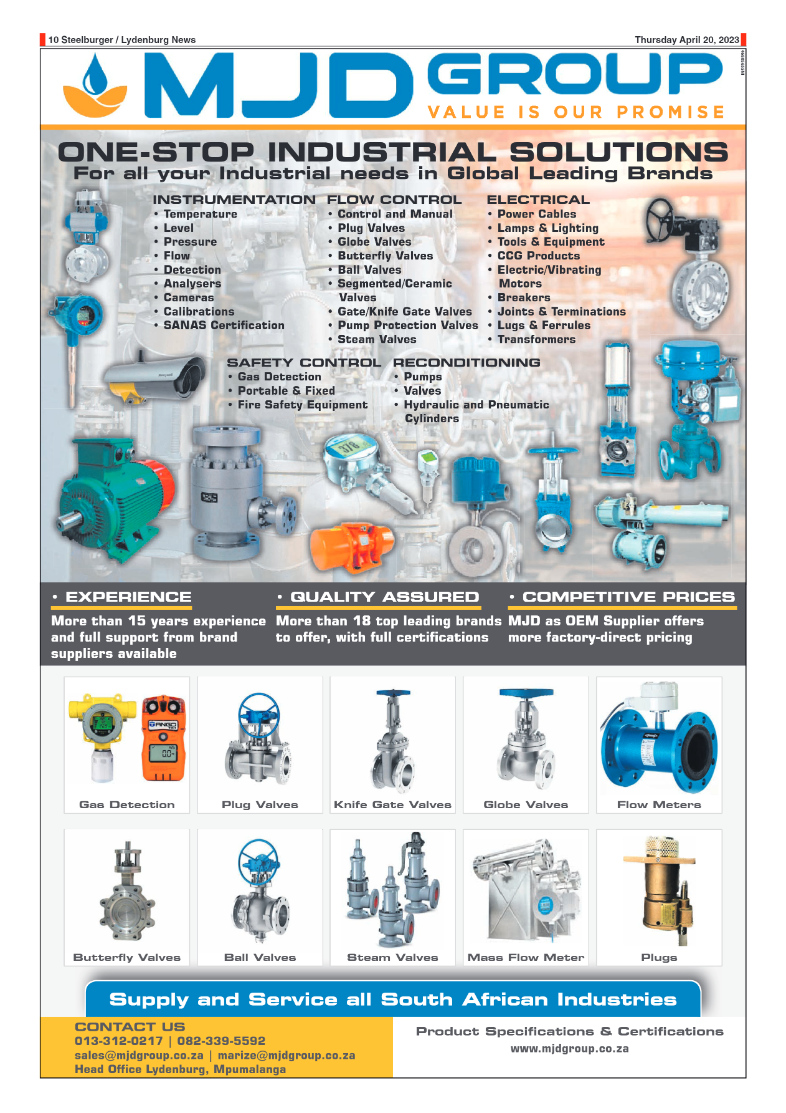 10 Steelburger / Lydenburg News

Thursday April 20, 2023

MJD GROUP
VALUE IS OUR PROMISE

ONE-STOP INDUSTRIAL SOLUTIONS
For all your Industrial needs in Global Leading Brands

INSTRUMENTATION
• Temperature
• Level
• Pressure
• Flow
• Detection
• Analysers
• Cameras
• Calibrations
• SANAS Certification

FLOW CONTROL
• Control and Manual
• Plug Valves
• Globe Valves
• Butterfly Valves
• Ball Valves
• Segmented/Ceramic Valves
• Gate/Knife Gate Valves
• Pump Protection Valves
• Steam Valves

ELECTRICAL
• Power Cables
• Lamps & Lighting
• Tools & Equipment
• CCG Products
• Electric/Vibrating Motors
• Breakers
• Joints & Terminations
• Lugs & Ferrules
• Transformers

SAFETY CONTROL
• Gas Detection
• Portable & Fixed
• Fire Safety Equipment

RECONDITIONING
• Pumps
• Valves
• Hydraulic and Pneumatic Cylinders

• EXPERIENCE
More than 15 years experience and full support from brand suppliers available

• QUALITY ASSURED
More than 18 top leading brands to offer, with full certifications

• COMPETITIVE PRICES
MJD as OEM Supplier offers more factory-direct pricing

Gas Detection
Plug Valves
Knife Gate Valves
Globe Valves
Flow Meters
Butterfly Valves
Ball Valves
Steam Valves
Mass Flow Meter
Plugs

Supply and Service all South African Industries

CONTACT US
013-312-0217 | 082-339-5592
sales@mjdgroup.co.za | marize@mjdgroup.co.za
Head Office Lydenburg, Mpumalanga

Product Specifications & Certifications
www.mjdgroup.co.za